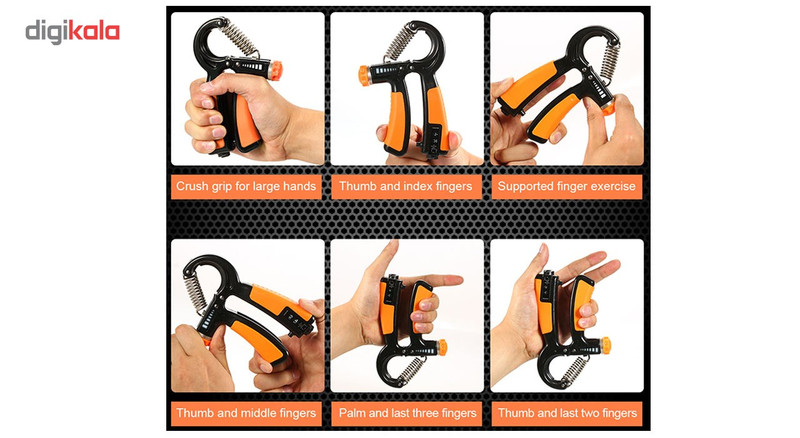 digikala

Crush grip for large hands

Thumb and index fingers

Supported finger exercise

Thumb and middle fingers

Palm and last three fingers

Thumb and last two fingers